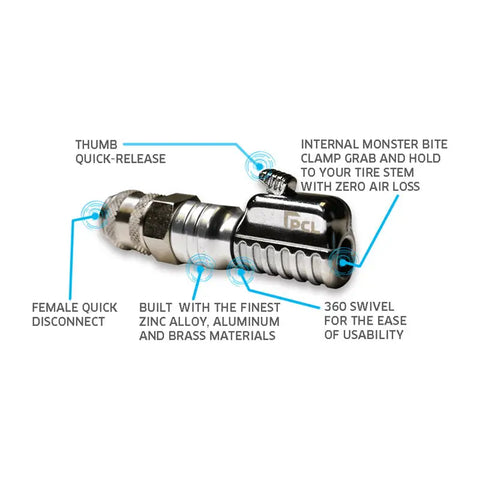 THUMB
QUICK-RELEASE

INTERNAL MONSTER BITE CLAMP GRAB AND HOLD TO YOUR TIRE STEM WITH ZERO AIR LOSS

PCL

FEMALE QUICK DISCONNECT

BUILT WITH THE FINEST ZINC ALLOY, ALUMINUM AND BRASS MATERIALS

360 SWIVEL FOR THE EASE OF USABILITY