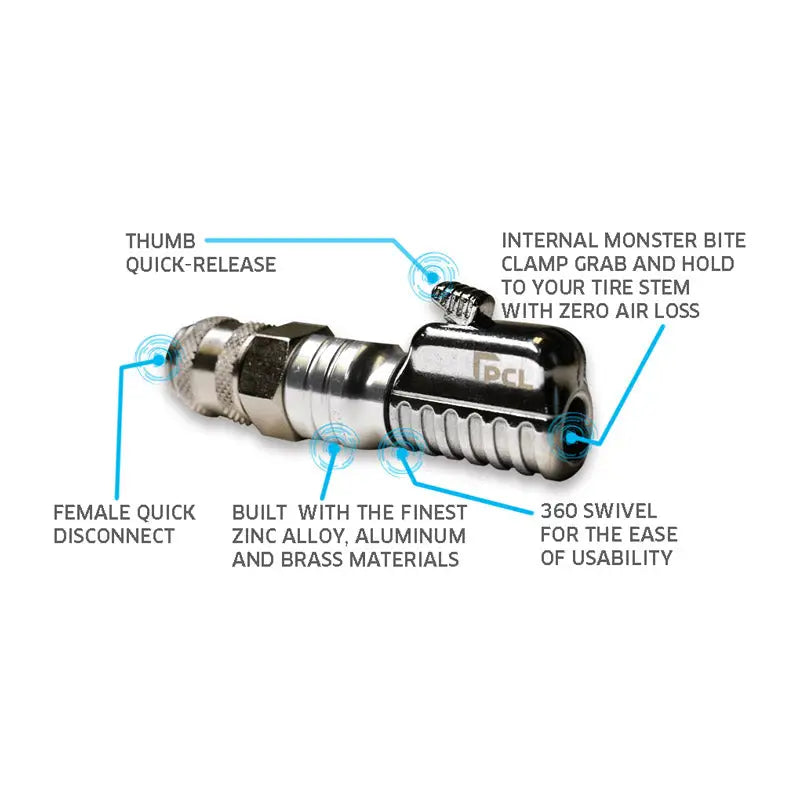 THUMB QUICK-RELEASE

INTERNAL MONSTER BITE CLAMP GRAB AND HOLD TO YOUR TIRE STEM WITH ZERO AIR LOSS

PCL

FEMALE QUICK DISCONNECT

BUILT  WITH THE FINEST ZINC ALLOY, ALUMINUM AND BRASS MATERIALS

360 SWIVEL FOR THE EASE OF USABILITY