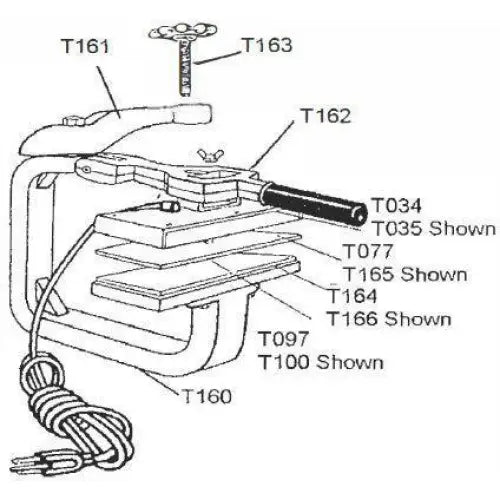 T161
T163
T162
T034
T035 Shown
T077
T165 Shown
T164
T166 Shown
T097
T100 Shown
T160