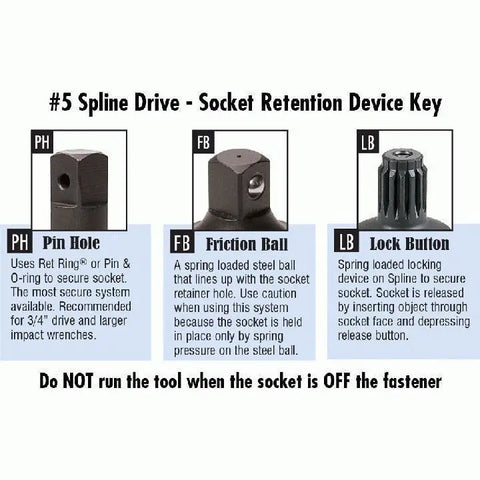 #5 Spline Drive - Socket Retention Device Key

PH

PH Pin Hole

Uses Ret Ring® or Pin & O-ring to secure socket. The most secure system available. Recommended for 3/4" drive and larger impact wrenches.

FB

FB Friction Ball

A spring loaded steel ball that lines up with the socket retainer hole. Use caution when using this system because the socket is held in place only by spring pressure on the steel ball.

LB

LB Lock Button

Spring loaded locking device on Spline to secure socket. Socket is released by inserting object through socket face and depressing release button.

Do NOT run the tool when the socket is OFF the fastener