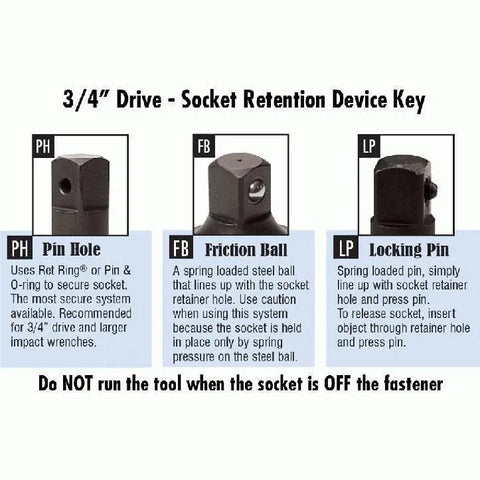 3/4" Drive - Socket Retention Device Key

PH

PH Pin Hole
Uses Ret Ring® or Pin & O-ring to secure socket. The most secure system available. Recommended for 3/4" drive and larger impact wrenches.

FB

FB Friction Ball
A spring loaded steel ball that lines up with the socket retainer hole. Use caution when using this system because the socket is held in place only by spring pressure on the steel ball.

LP

LP Locking Pin
Spring loaded pin, simply line up with socket retainer hole and press pin.
To release socket, insert object through retainer hole and press pin.

Do NOT run the tool when the socket is OFF the fastener