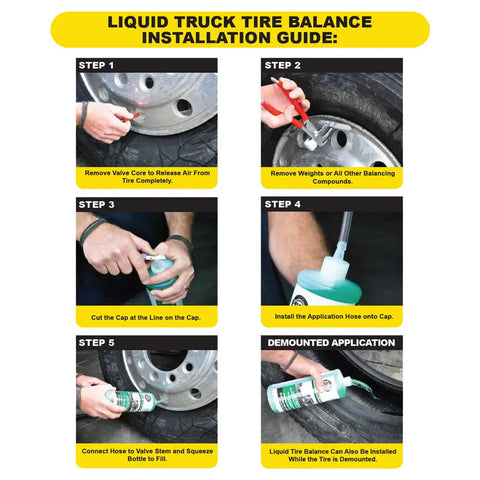 LIQUID TRUCK TIRE BALANCE INSTALLATION GUIDE:

STEP 1

Remove Valve Core to Release Air From Tire Completely.

STEP 2

Remove Weights or All Other Balancing Compounds.

STEP 3

Cut the Cap at the Line on the Cap.

STEP 4

Install the Application Hose onto Cap.

STEP 5

Connect Hose to Valve Stem and Squeeze Bottle to Fill.

DEMOUNTED APPLICATION

Liquid Tire Balance Can Also Be Installed While the Tire is Demounted.