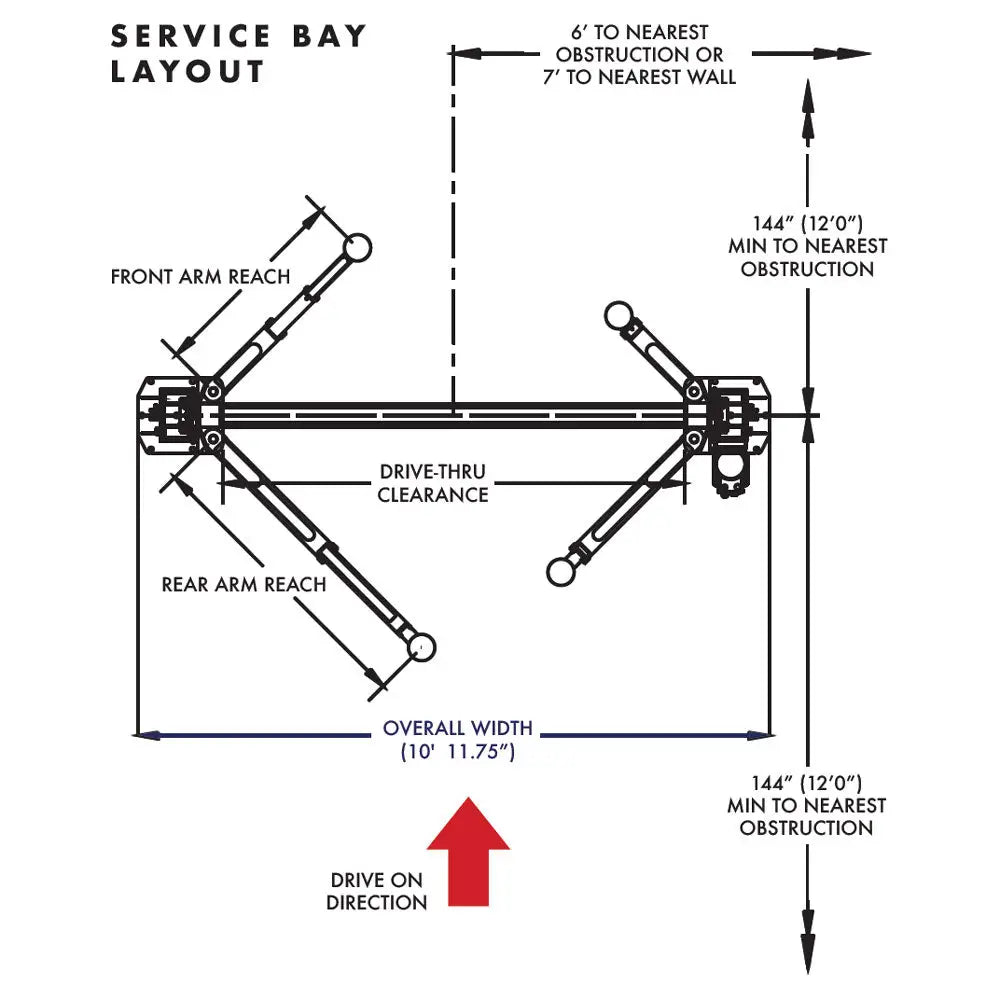 SERVICE BAY LAYOUT

6' TO NEAREST OBSTRUCTION OR 7' TO NEAREST WALL

144" (12'0") MIN TO NEAREST OBSTRUCTION

FRONT ARM REACH

DRIVE-THRU CLEARANCE

REAR ARM REACH

OVERALL WIDTH (10' 11.75")

144" (12'0") MIN TO NEAREST OBSTRUCTION

DRIVE ON DIRECTION