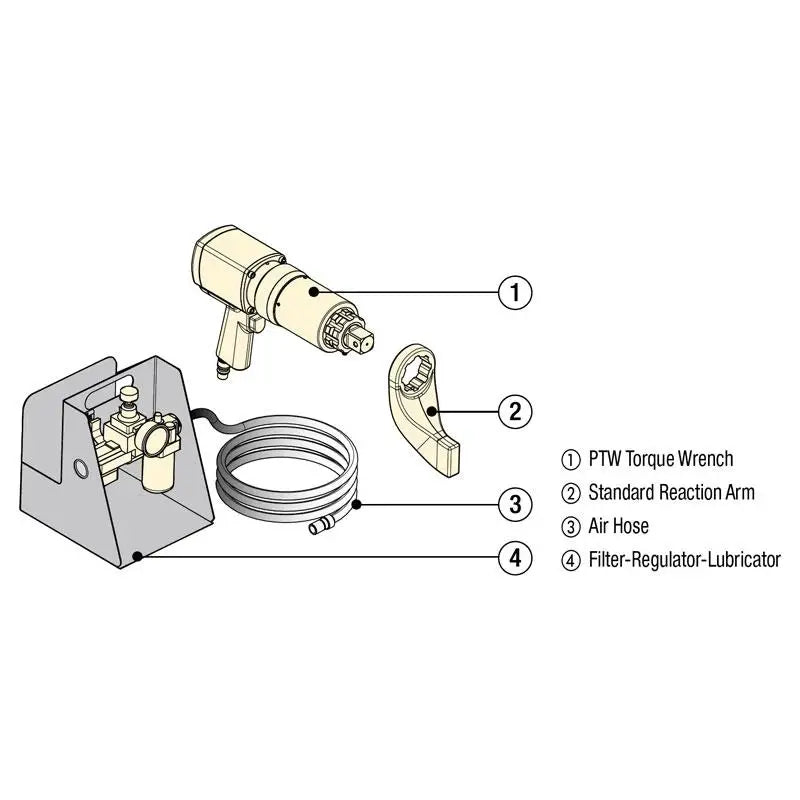 1

2

3

4

① PTW Torque Wrench
② Standard Reaction Arm
③ Air Hose
④ Filter-Regulator-Lubricator