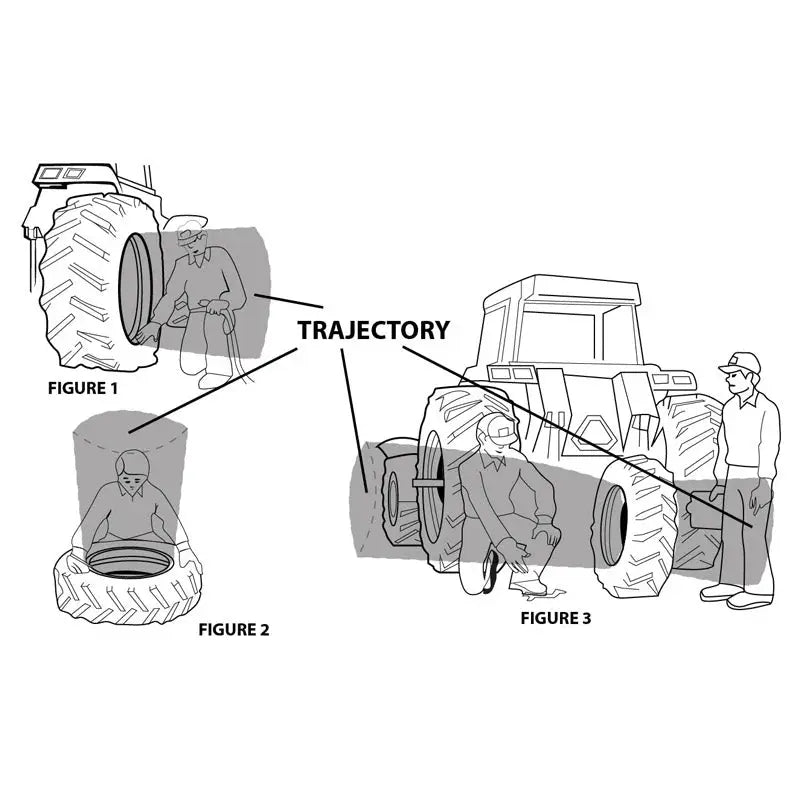 TRAJECTORY

FIGURE 1

FIGURE 2

FIGURE 3