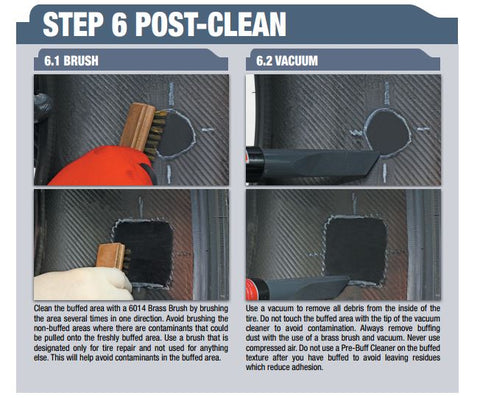 STEP 6 POST-CLEAN

6.1 BRUSH

Clean the buffed area with a 6014 Brass Brush by brushing the area several times in one direction. Avoid brushing the non-buffed areas where there are contaminants that could be pulled onto the freshly buffed area. Use a brush that is designated only for tire repair and not used for anything else. This will help avoid contaminants in the buffed area.

6.2 VACUUM

Use a vacuum to remove all debris from the inside of the tire. Do not touch the buffed area with the tip of the vacuum cleaner to avoid contamination. Always remove buffing dust with the use of a brass brush and vacuum. Never use compressed air. Do not use a Pre-Buff Cleaner on the buffed texture after you have buffed to avoid leaving residues which reduce adhesion.