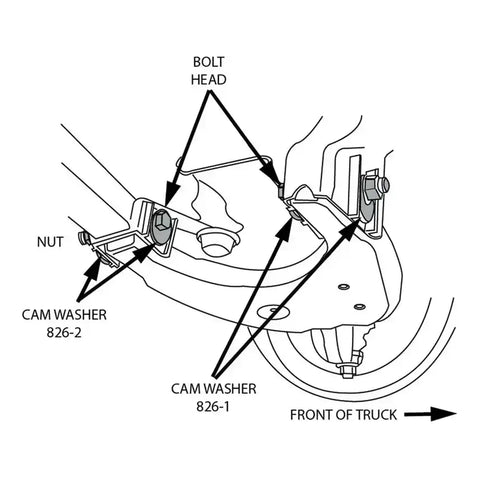 BOLT HEAD

NUT

CAM WASHER 826-2

CAM WASHER 826-1

FRONT OF TRUCK