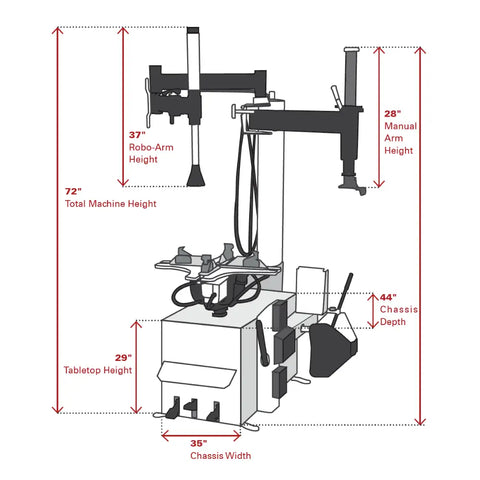 37"
Robo-Arm
Height

28"
Manual
Arm
Height

72"
Total Machine Height

44"
Chassis
Depth

29"
Tabletop Height

35"
Chassis Width