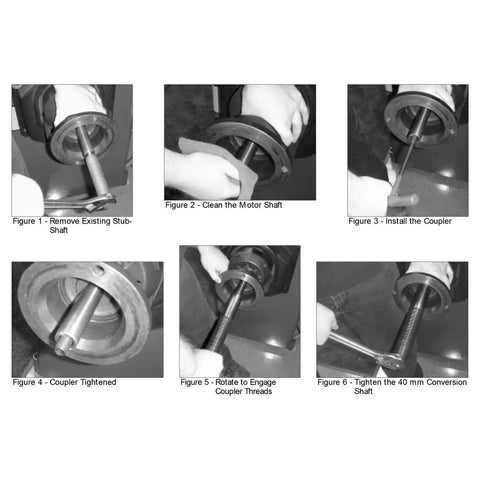 Figure 1 - Remove Existing Stub-Shaft

Figure 2 - Clean the Motor Shaft

Figure 3 - Install the Coupler

Figure 4 - Coupler Tightened

Figure 5 - Rotate to Engage Coupler Threads

Figure 6 - Tighten the 40 mm Conversion Shaft